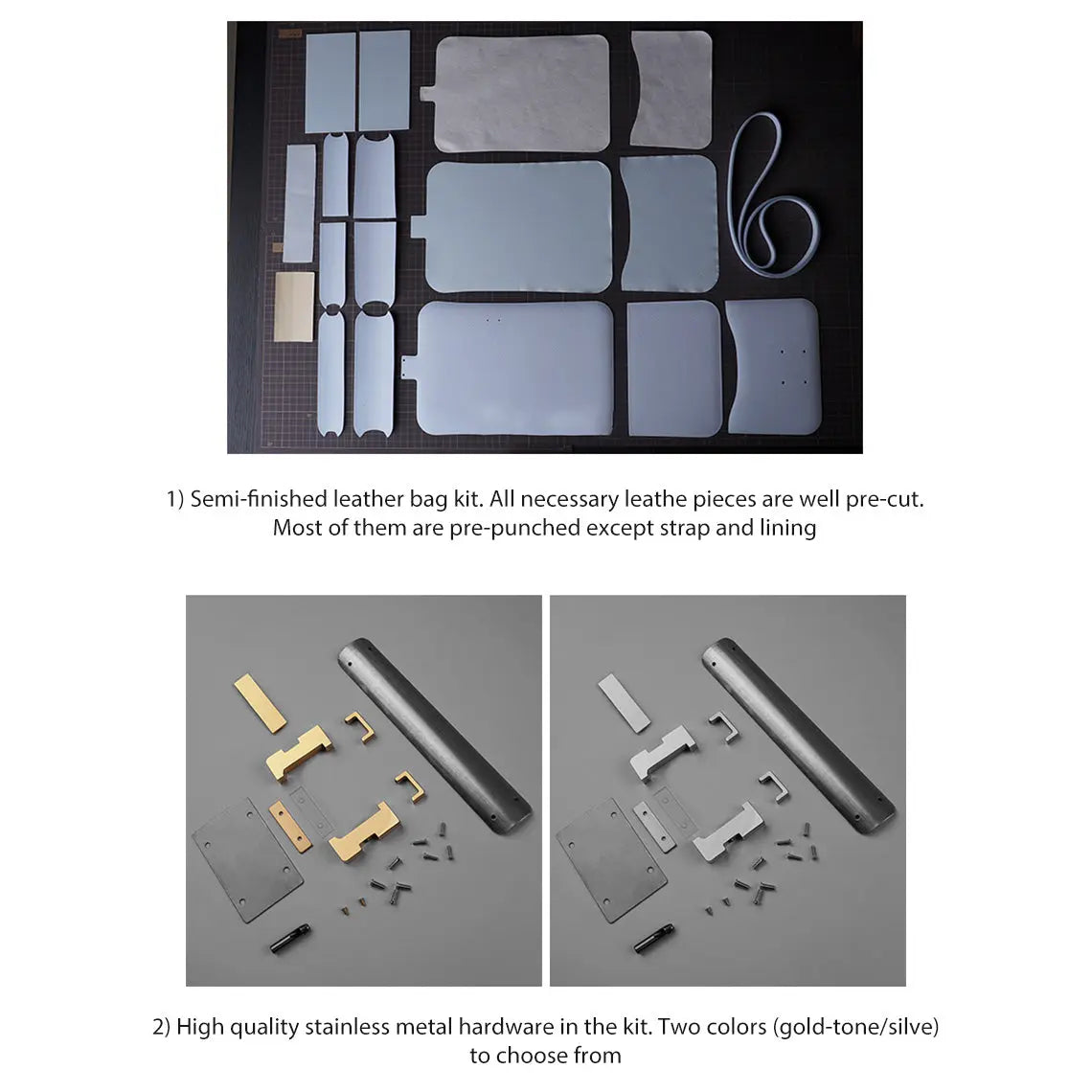 1) Semi-finished leather bag kit. All necessary leathe pieces are well pre-cut. Most of them are pre-punched except strap and lining

2) High quality stainless metal hardware in the kit. Two colors (gold-tone/silve) to choose from