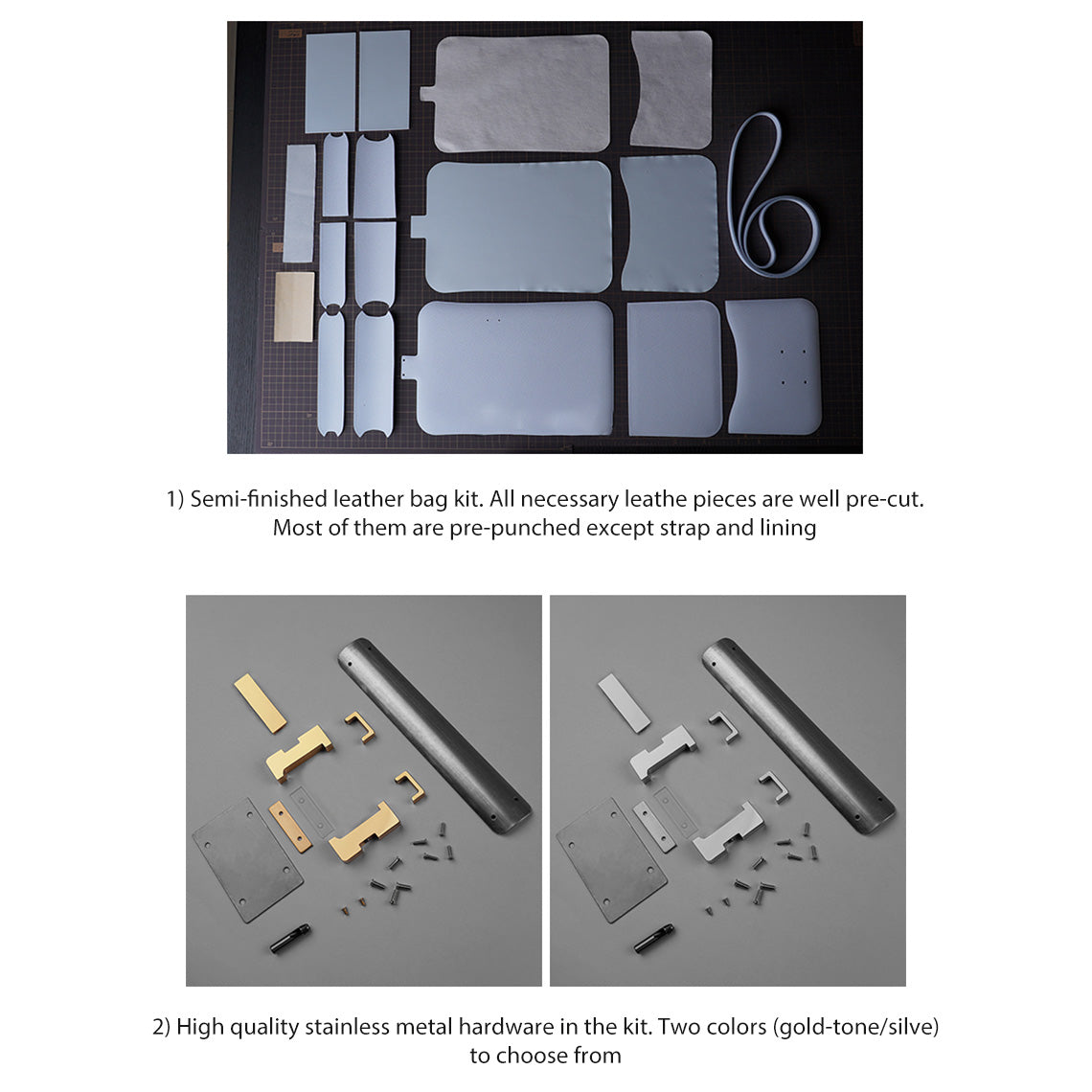 1) Semi-finished leather bag kit. All necessary leathe pieces are well pre-cut. Most of them are pre-punched except strap and lining

2) High quality stainless metal hardware in the kit. Two colors (gold-tone/silve) to choose from