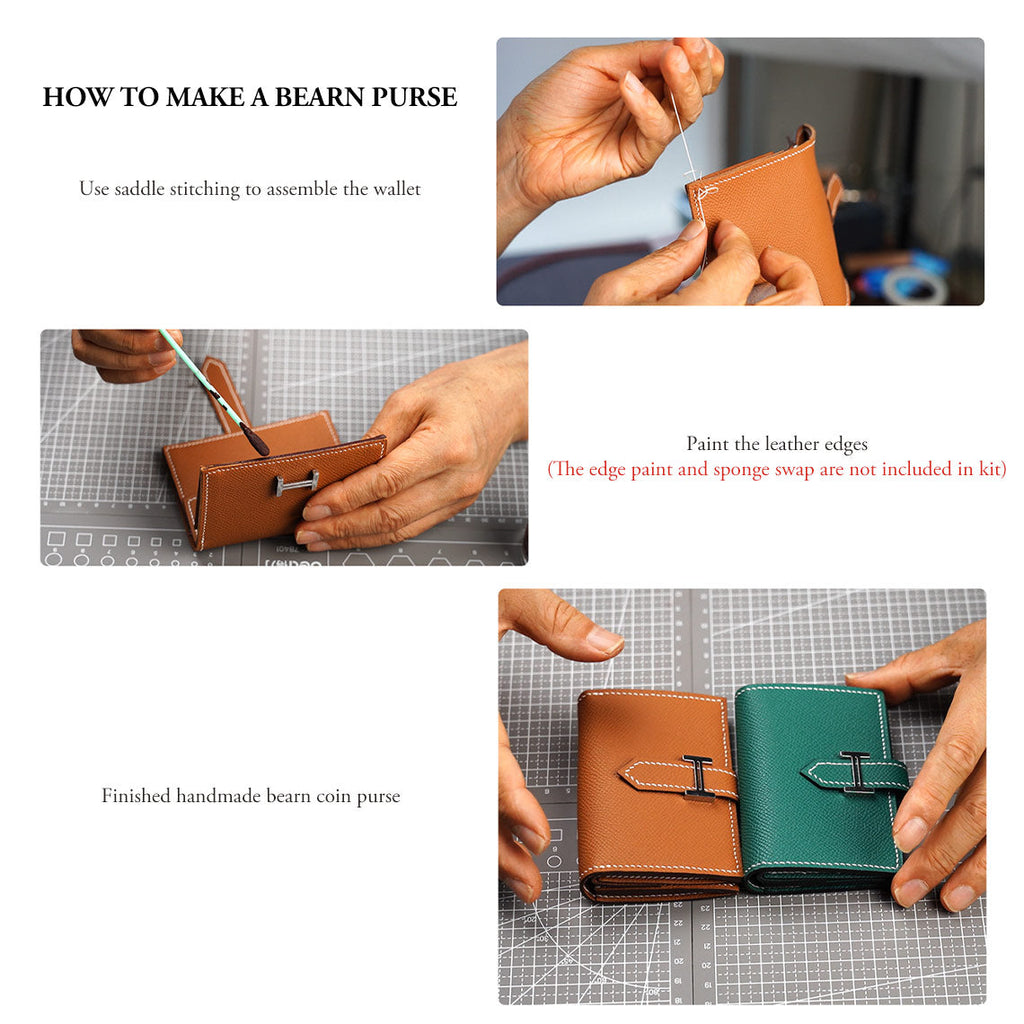 HOW TO MAKE A BEARN PURSE

Use saddle stitching to assemble the wallet

Paint the leather edges
(The edge paint and sponge swap are not included in kit)

Finished handmade bearn coin purse