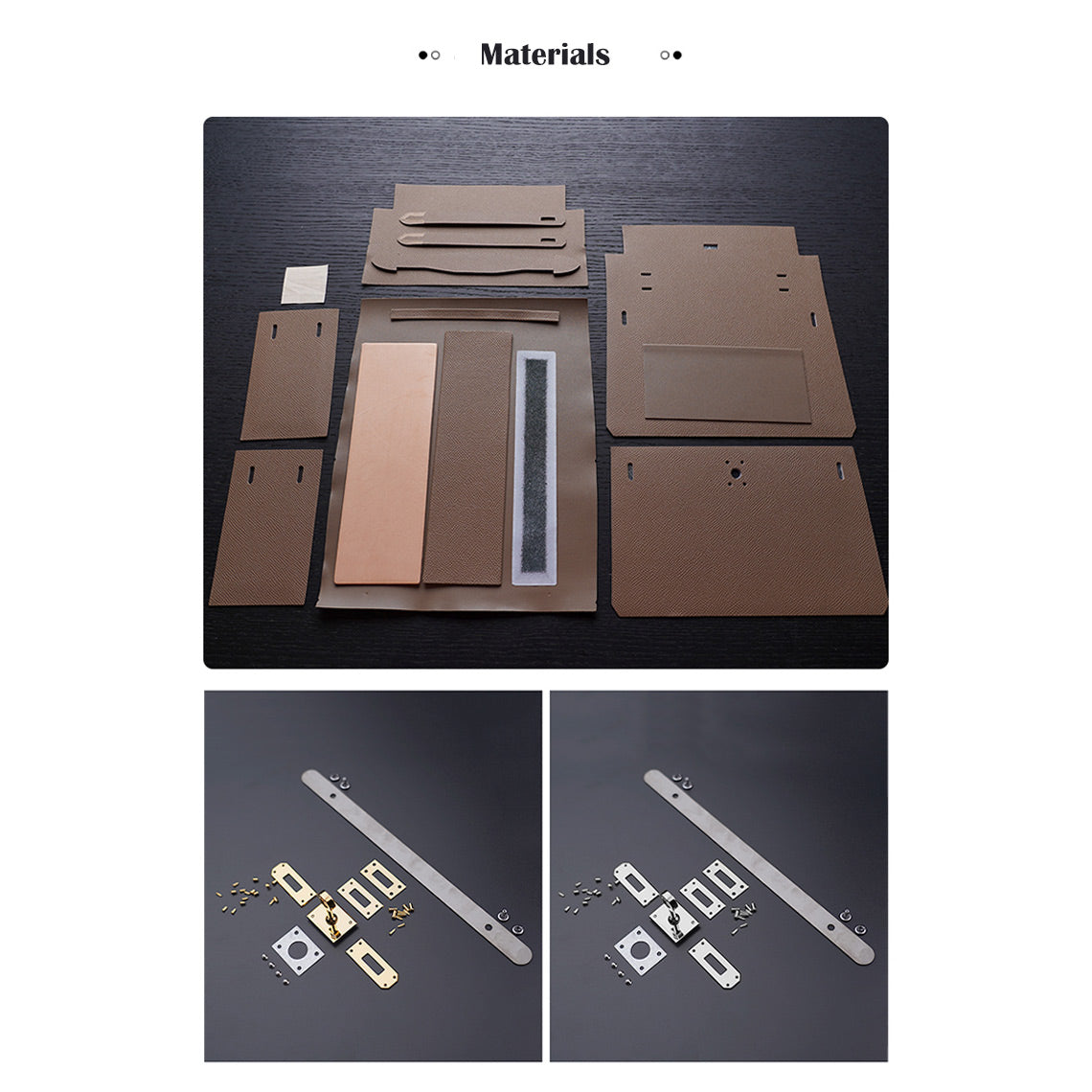 Materials