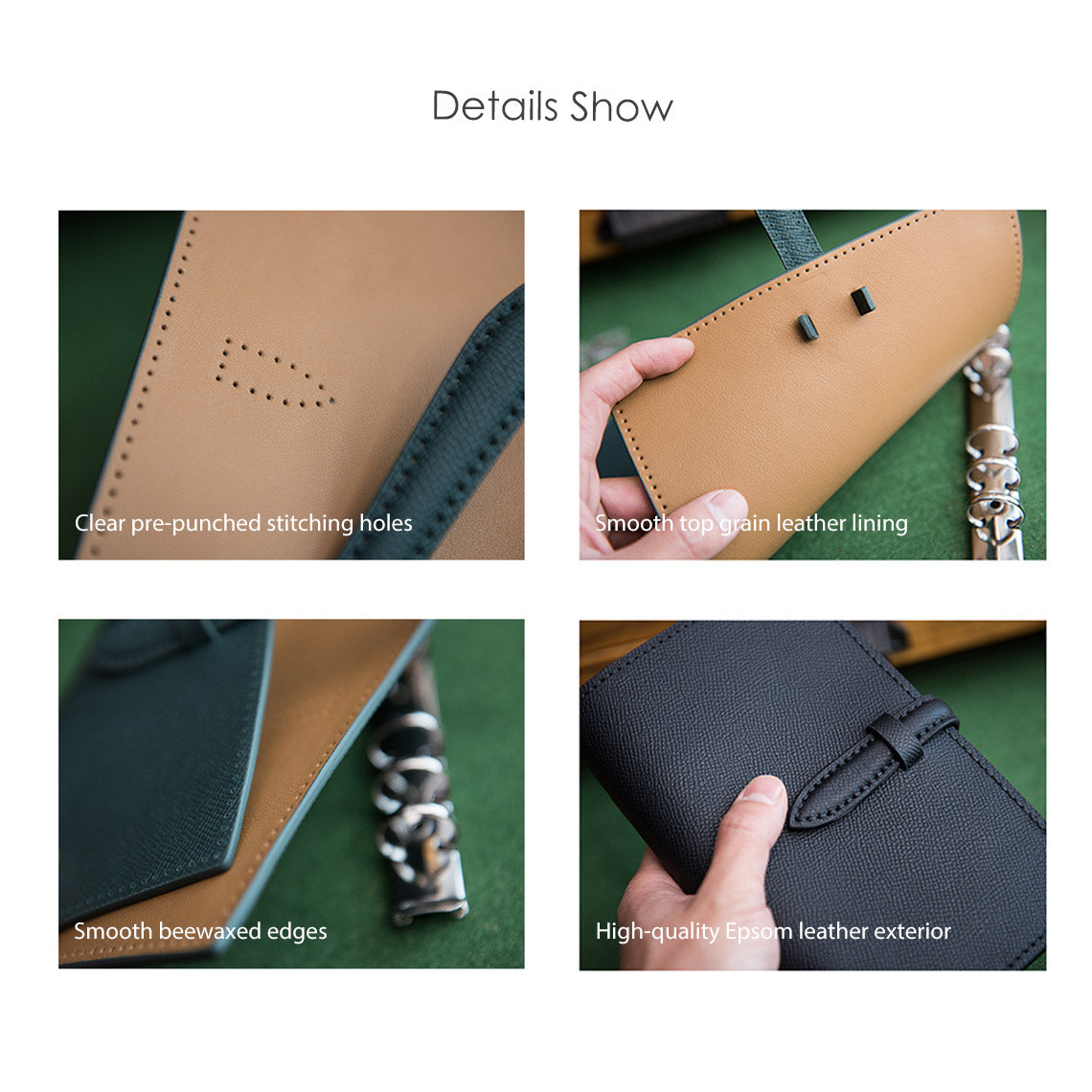 Details Show

Clear pre-punched stitching holes

Smooth top grain leather lining

Smooth beewaxed edges

High-quality Epsom leather exterior